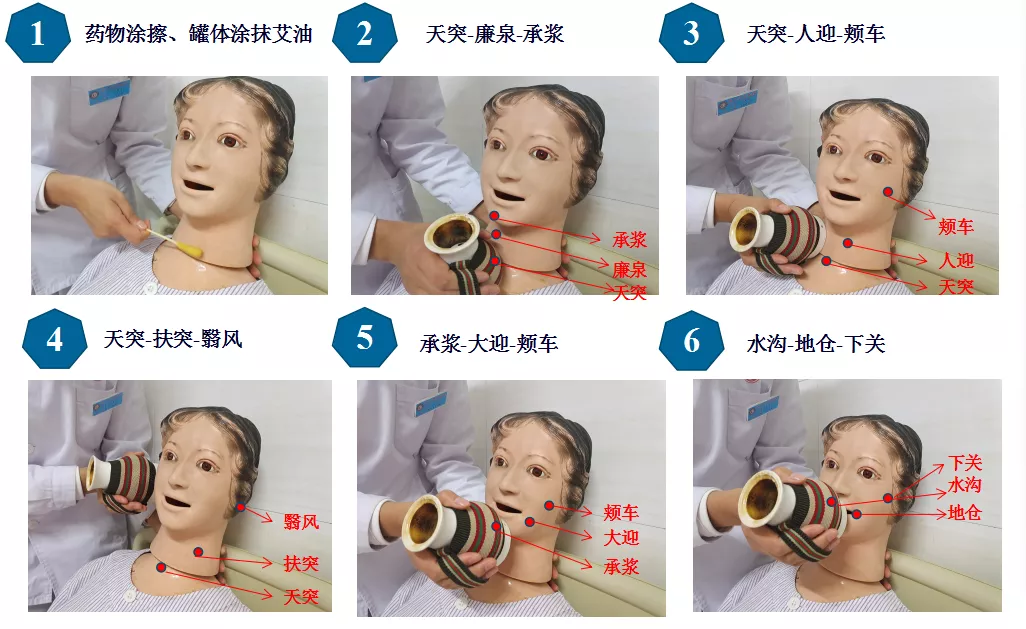 1 药物涂擦、罐体涂抹艾油

2 天突-廉泉-承浆

承浆
廉泉
天突

3 天突-人迎-颊车

颊车
人迎
天突

4 天突-扶突-翳风

翳风
扶突
天突

5 承浆-大迎-颊车

颊车
大迎
承浆

6 水沟-地仓-下关

下关
水沟
地仓