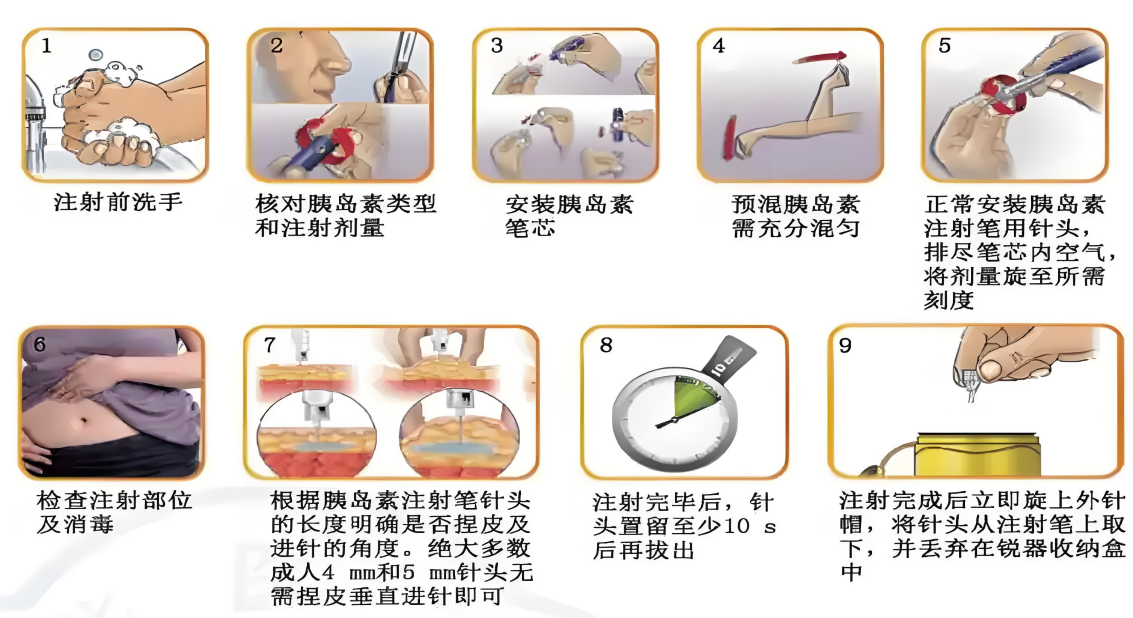 1

注射前洗手

2

核对胰岛素类型和注射剂量

3

安装胰岛素笔芯

4

预混胰岛素需充分混匀

5

正常安装胰岛素注射笔用针头，排尽笔芯内空气，将剂量旋至所需刻度

6

检查注射部位及消毒

7

根据胰岛素注射笔针头的长度明确是否捏皮及进针的角度。绝大多数成人4 mm和5 mm针头无需捏皮垂直进针即可

8

10

注射完毕后，针头置留至少10 s后再拔出

9

注射完成后立即旋上外针帽，将针头从注射笔上取下，并丢弃在锐器收纳盒中